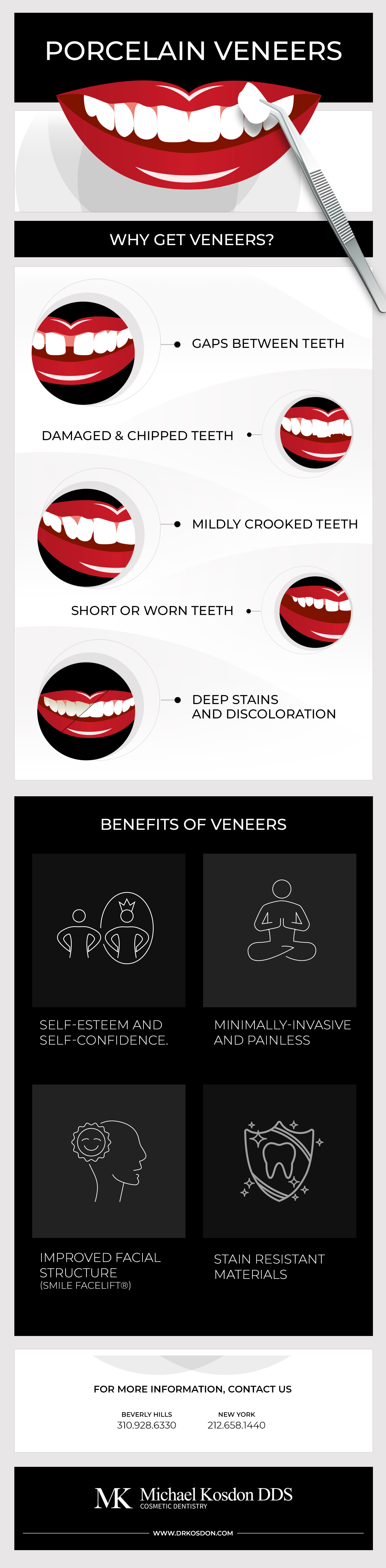 PORCELAIN VENEERS

WHY GET VENEERS?

GAPS BETWEEN TEETH

DAMAGED & CHIPPED TEETH

MILDLY CROOKED TEETH

SHORT OR WORN TEETH

DEEP STAINS AND DISCOLORATION

BENEFITS OF VENEERS

SELF-ESTEEM AND SELF-CONFIDENCE.

MINIMALLY-INVASIVE AND PAINLESS

IMPROVED FACIAL STRUCTURE (SMILE FACELIFT®)

STAIN RESISTANT MATERIALS

FOR MORE INFORMATION, CONTACT US

BEVERLY HILLS
310.928.6330

NEW YORK
212.658.1440

MK Michael Kosdon DDS
COSMETIC DENTISTRY

WWW.DRKOSDON.COM